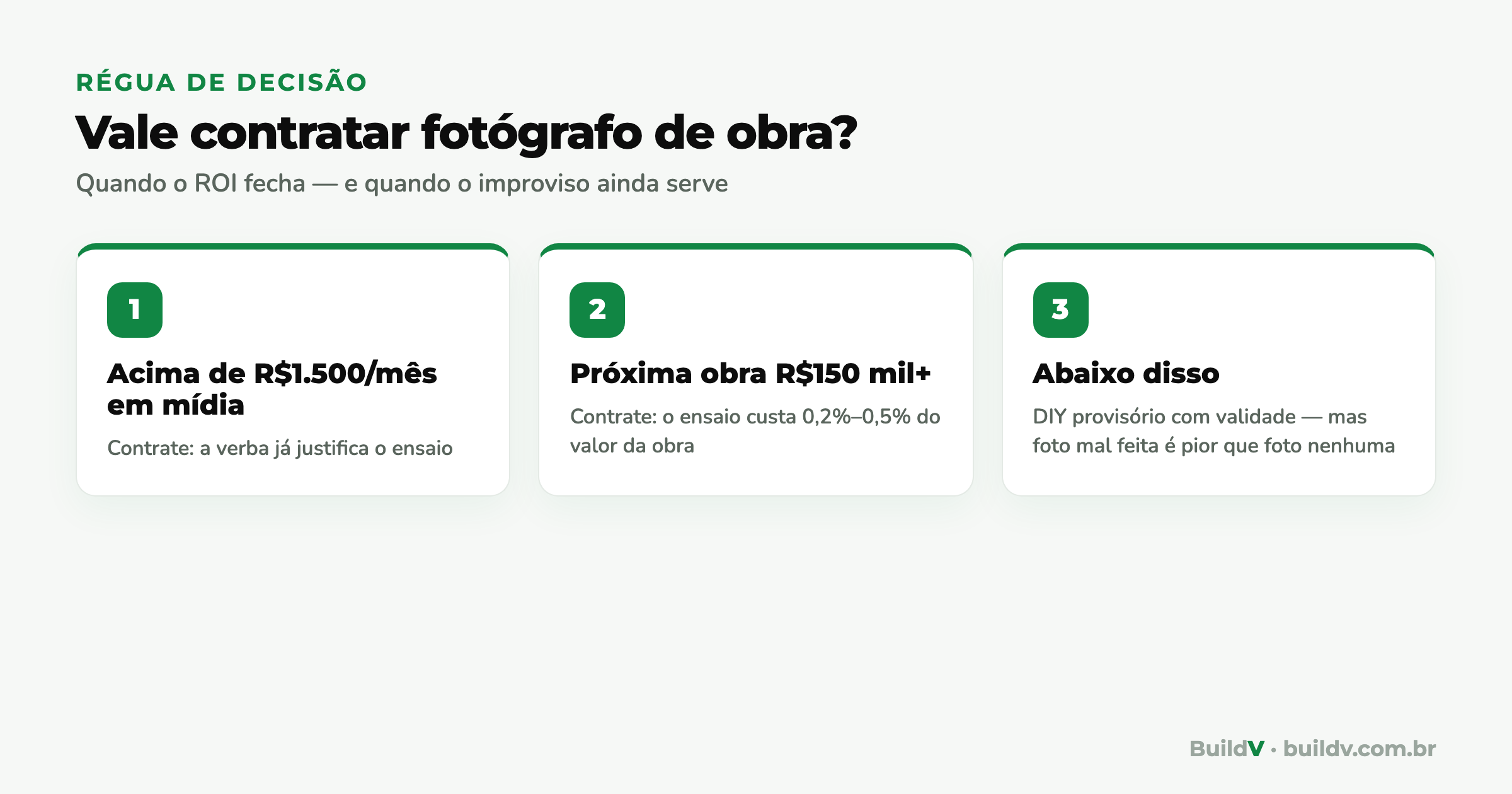 RÉGUA DE DECISÃO

Vale contratar fotógrafo de obra?

Quando o ROI fecha — e quando o improviso ainda serve

1

Acima de R$1.500/mês em mídia

Contrate: a verba já justifica o ensaio

2

Próxima obra R$150 mil+

Contrate: o ensaio custa 0,2%–0,5% do valor da obra

3

Abaixo disso

DIY provisório com validade — mas foto mal feita é pior que foto nenhuma

BuildV · buildv.com.br